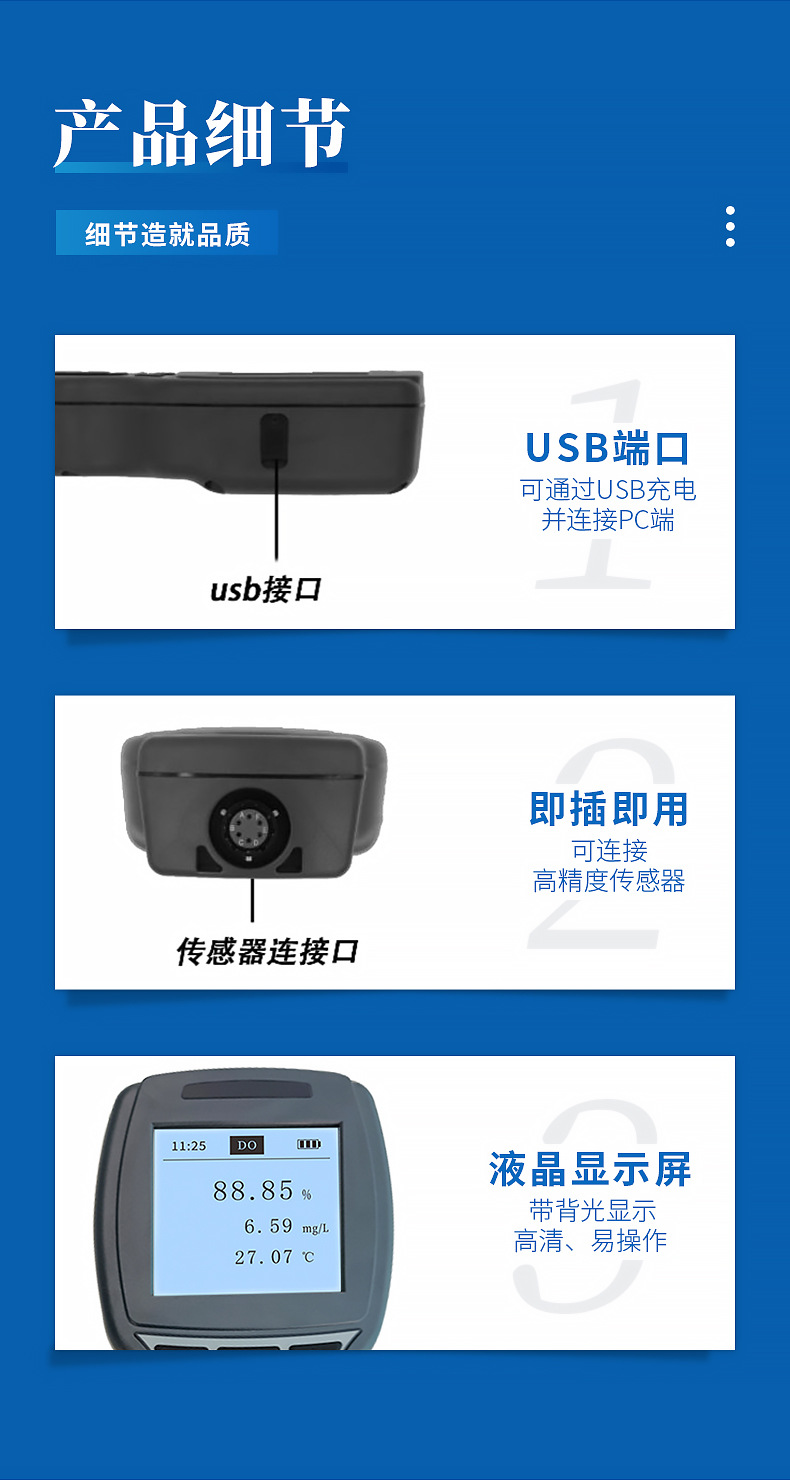 产品细节

细节造就品质

usb接口

1

USB端口
可通过USB充电
并连接PC端

传感器连接口

2

即插即用
可连接
高精度传感器

11:25 DO
88.85 %
6.59 mg/L
27.07 ℃

3

液晶显示屏
带背光显示
高清、易操作